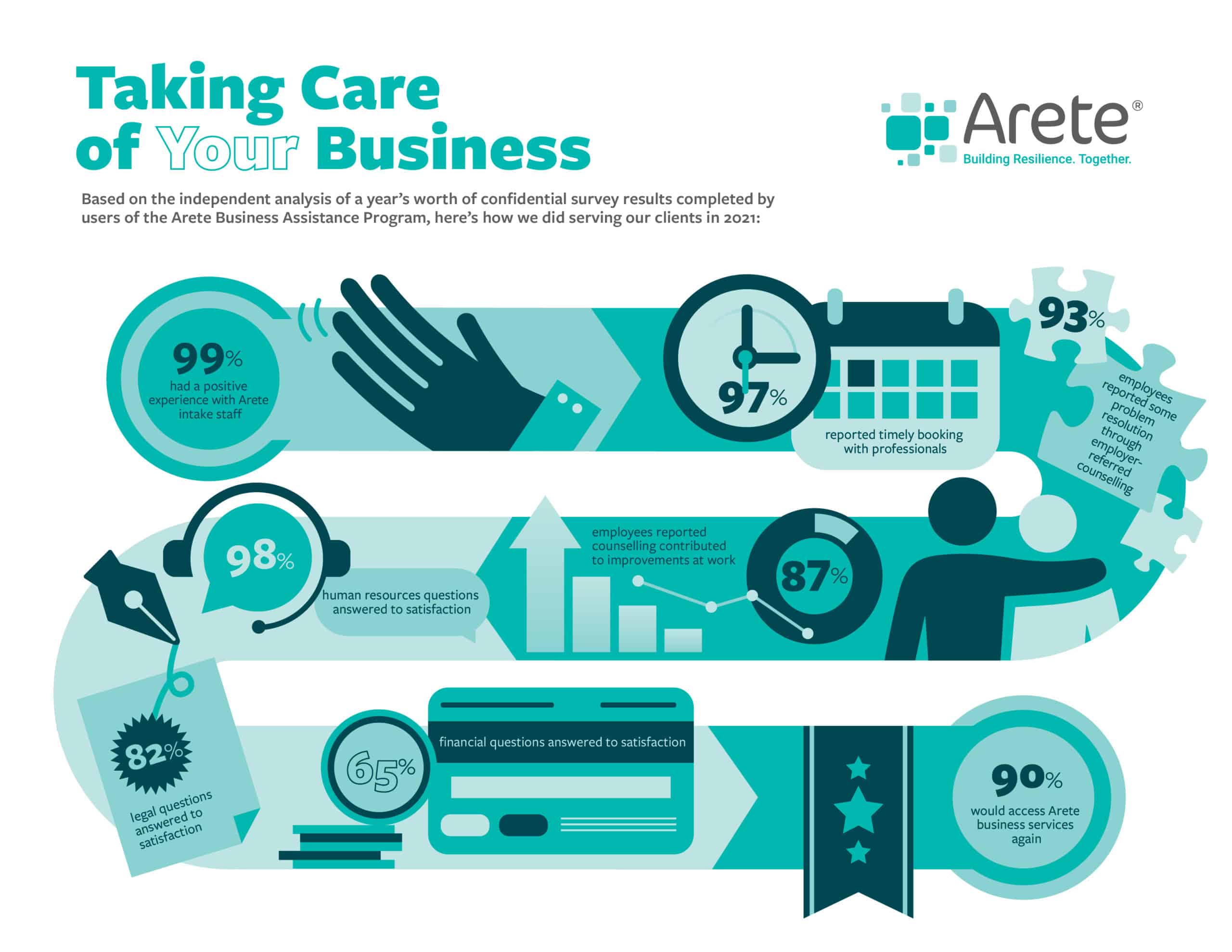 Taking Care of Your Business

Arete®
Building Resilience. Together.

Based on the independent analysis of a year's worth of confidential survey results completed by users of the Arete Business Assistance Program, here's how we did serving our clients in 2021:

99% had a positive experience with Arete intake staff

97% reported timely booking with professionals

93% employees reported some problem resolution through employer-referred counselling

98% human resources questions answered to satisfaction

employees reported counselling contributed to improvements at work 87%

82% legal questions answered to satisfaction

65% financial questions answered to satisfaction

90% would access Arete business services again